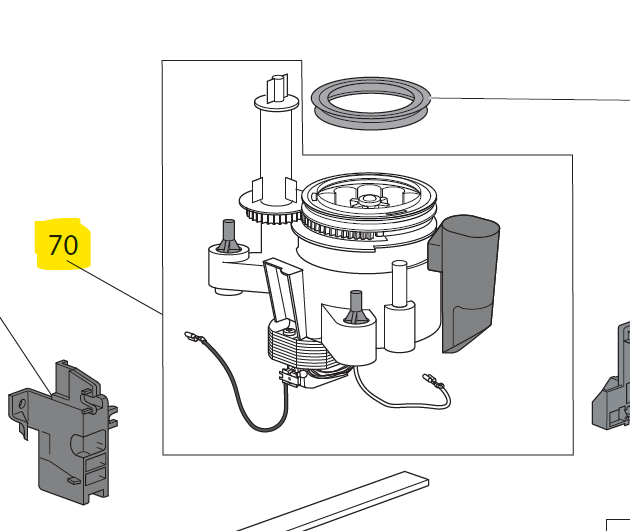 70